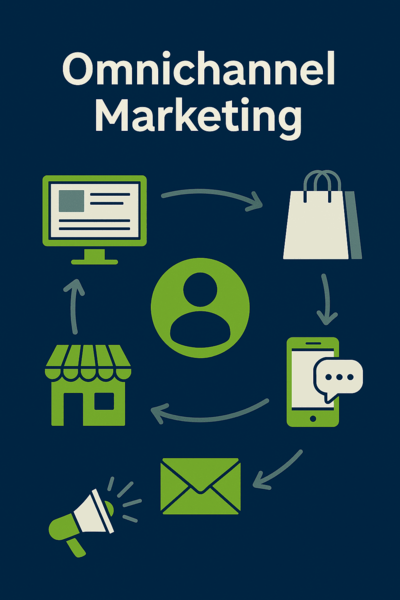 Omnichannel
Marketing